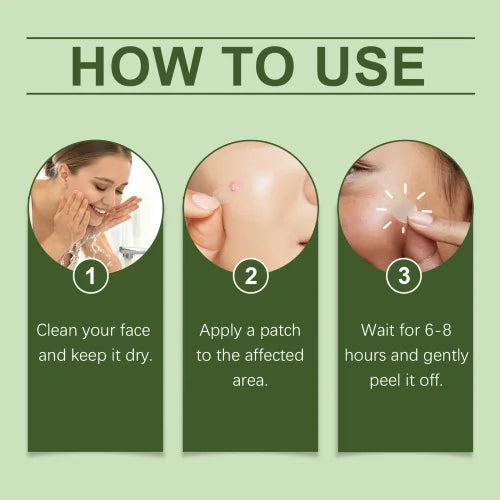 HOW TO USE

1

Clean your face and keep it dry.

2

Apply a patch to the affected area.

3

Wait for 6-8 hours and gently peel it off.